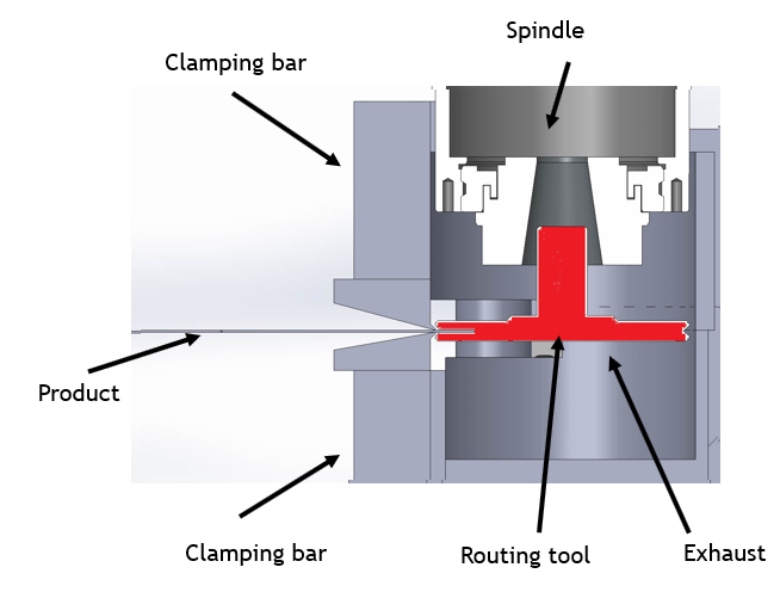 Spindle

Clamping bar

Product

Clamping bar

Routing tool

Exhaust