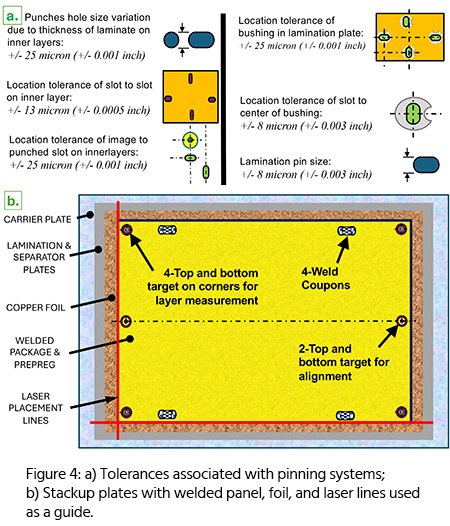 a.

Punches hole size variation due to thickness of laminate on inner layers:
+/- 25 micron (+/- 0.001 inch)

Location tolerance of slot to slot on inner layer:
+/- 13 micron (+/- 0.0005 inch)

Location tolerance of image to punched slot on innerlayers:
+/- 25 micron (+/- 0.001 inch)

Location tolerance of bushing in lamination plate:
+/- 25 micron (+/- 0.001 inch)

Location tolerance of slot to center of bushing:
+/- 8 micron (+/- 0.003 inch)

Lamination pin size:
+/- 8 micron (+/- 0.003 inch)

b.

CARRIER PLATE

LAMINATION & SEPARATOR PLATES

COPPER FOIL

WELDED PACKAGE & PREPREG

LASER PLACEMENT LINES

4-Top and bottom target on corners for layer measurement

4-Weld Coupons

2-Top and bottom target for alignment

Figure 4: a) Tolerances associated with pinning systems; b) Stackup plates with welded panel, foil, and laser lines used as a guide.