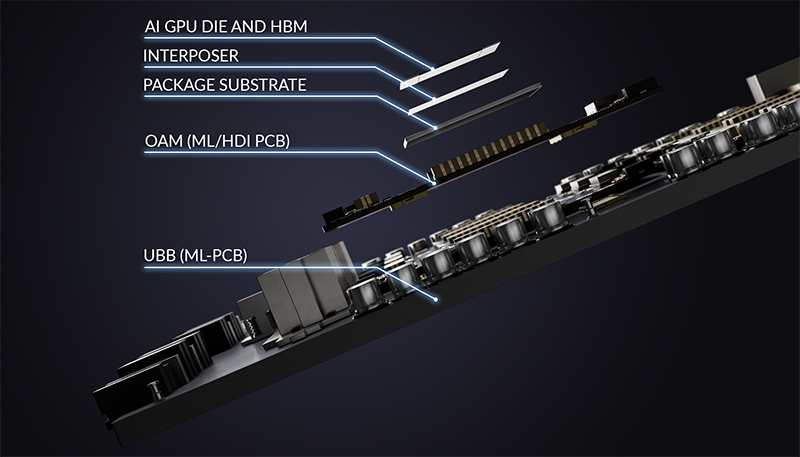 AI GPU DIE AND HBM
INTERPOSER
PACKAGE SUBSTRATE
OAM (ML/HDI PCB)
UBB (ML-PCB)